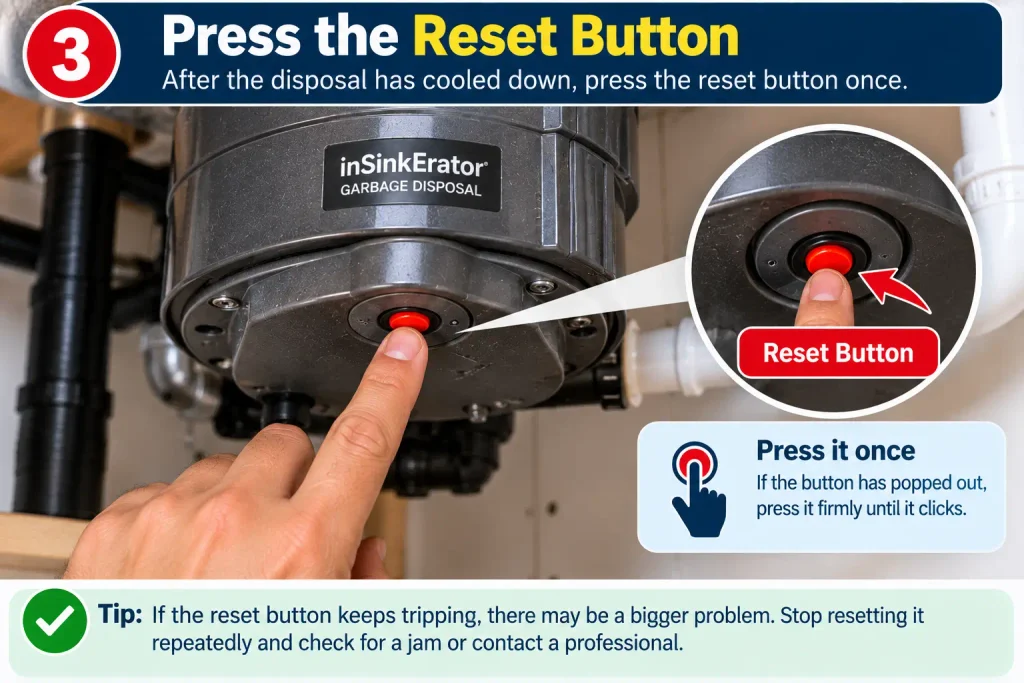 3

Press the Reset Button

After the disposal has cooled down, press the reset button once.

inSinkErator®
GARBAGE DISPOSAL

Reset Button

Press it once

If the button has popped out, press it firmly until it clicks.

Tip: If the reset button keeps tripping, there may be a bigger problem. Stop resetting it repeatedly and check for a jam or contact a professional.