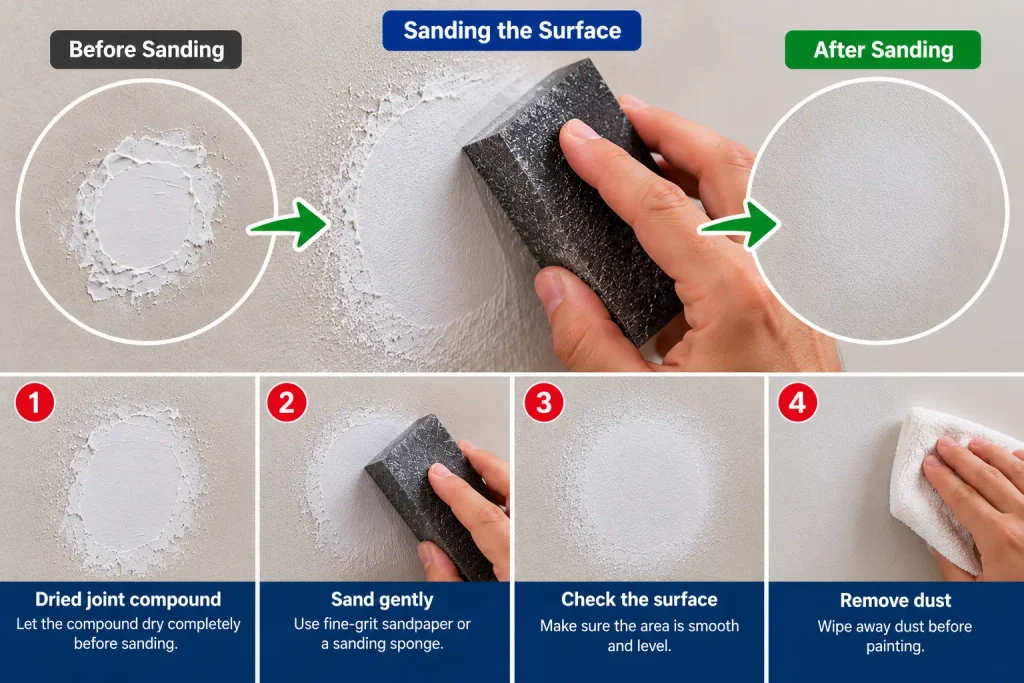 Before Sanding

Sanding the Surface

After Sanding

1

Dried joint compound

Let the compound dry completely before sanding.

2

Sand gently

Use fine-grit sandpaper or a sanding sponge.

3

Check the surface

Make sure the area is smooth and level.

4

Remove dust

Wipe away dust before painting.