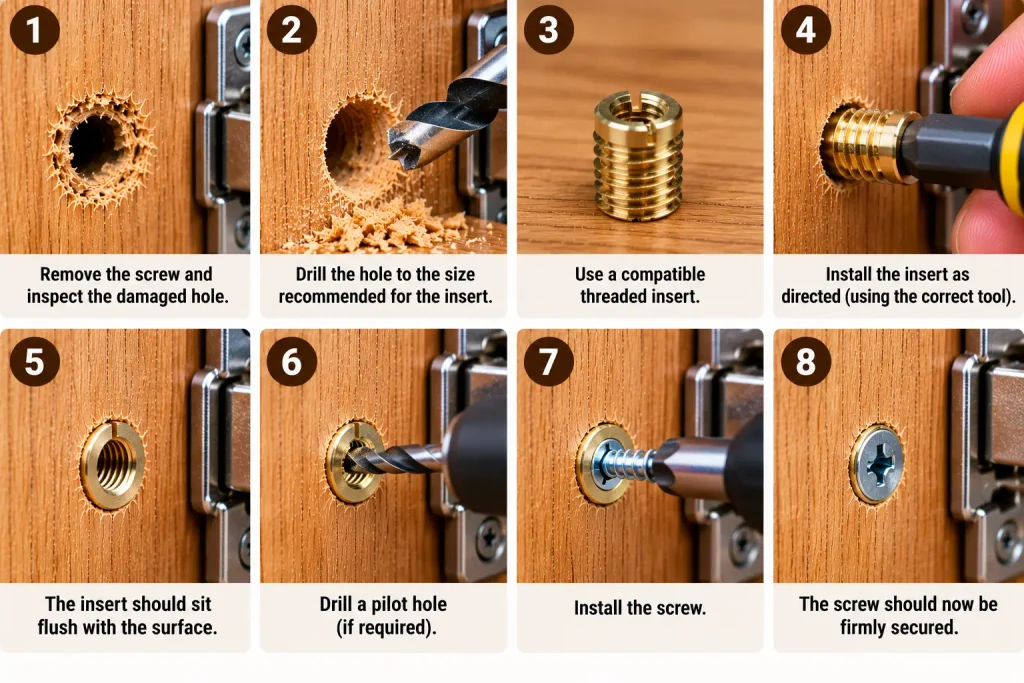 1

Remove the screw and inspect the damaged hole.

2

Drill the hole to the size recommended for the insert.

3

Use a compatible threaded insert.

4

Install the insert as directed (using the correct tool).

5

The insert should sit flush with the surface.

6

Drill a pilot hole (if required).

7

Install the screw.

8

The screw should now be firmly secured.